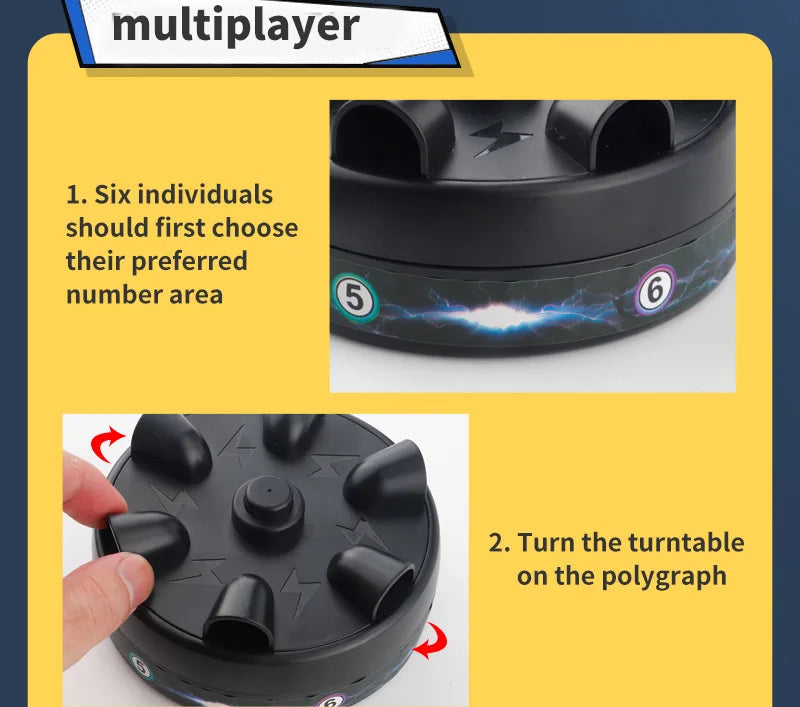 multiplayer

1. Six individuals should first choose their preferred number area

5

6

2. Turn the turntable on the polygraph

5

6