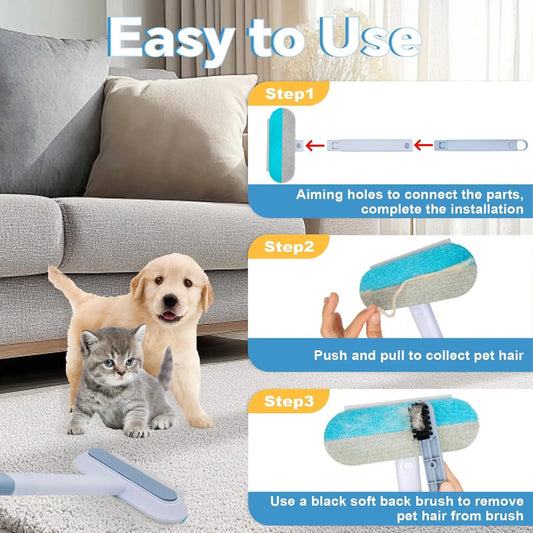 Easy to Use

Step1

Aiming holes to connect the parts, complete the installation

Step2

Push and pull to collect pet hair

Step3

Use a black soft back brush to remove pet hair from brush