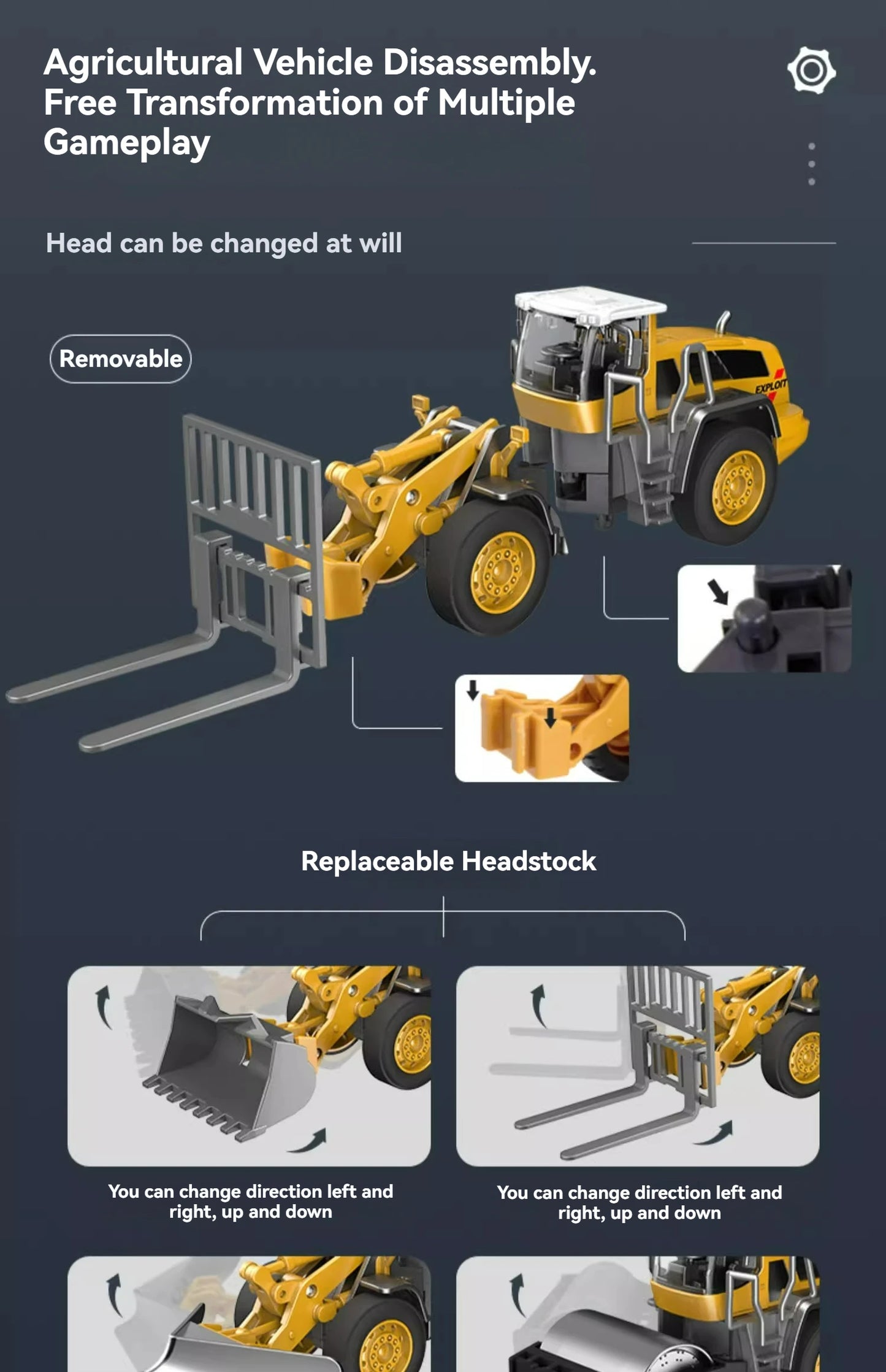 Agricultural Vehicle Disassembly. Free Transformation of Multiple Gameplay

Head can be changed at will

Removable

EXPLOIT

Replaceable Headstock

You can change direction left and right, up and down

You can change direction left and right, up and down