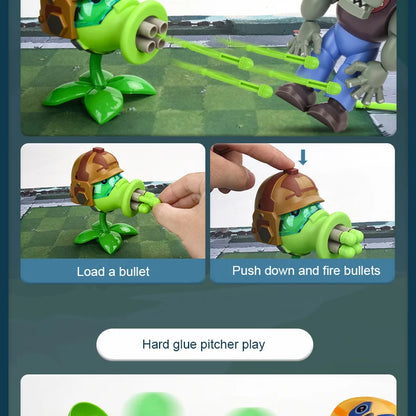 Load a bullet

Push down and fire bullets

Hard glue pitcher play