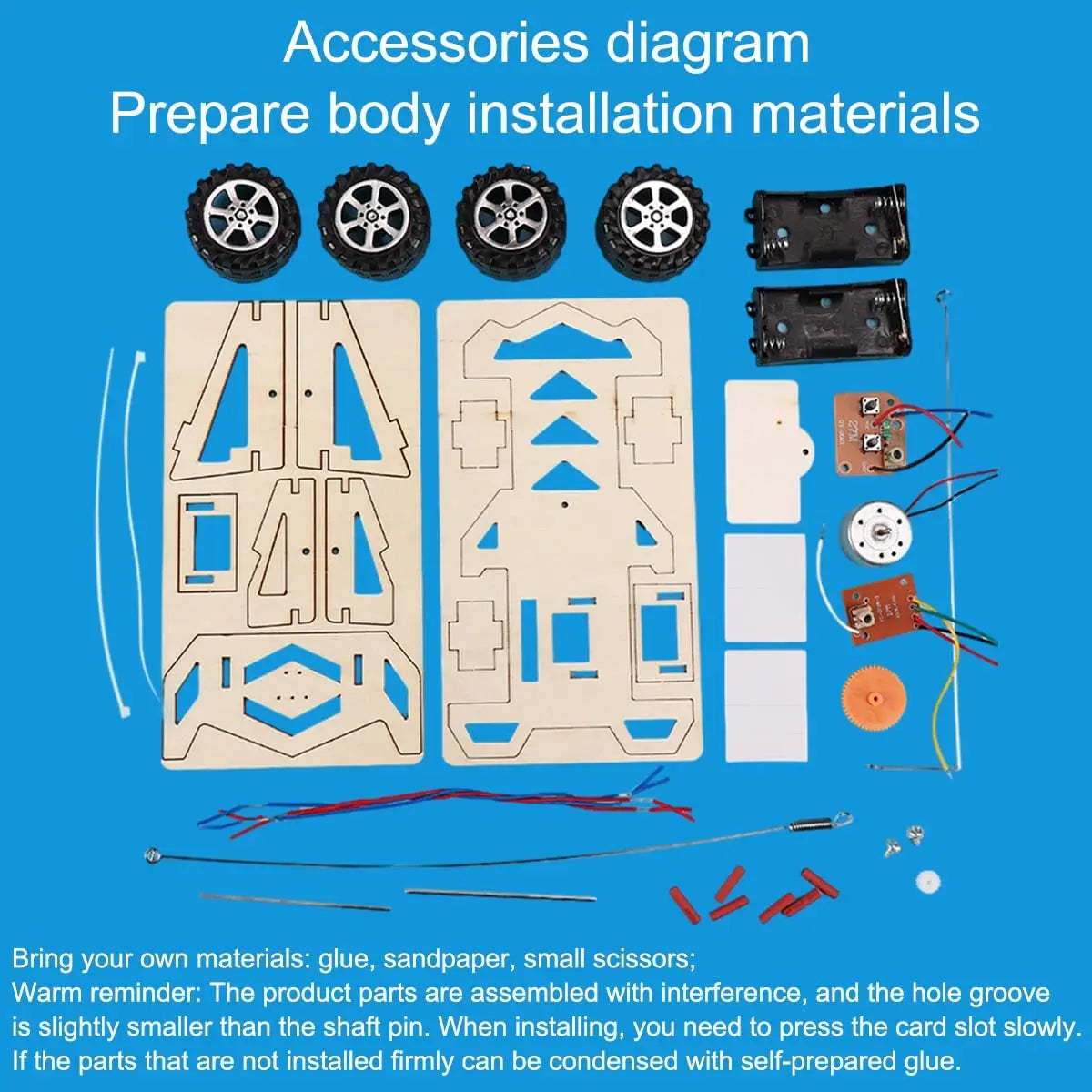 Accessories diagram
Prepare body installation materials

Bring your own materials: glue, sandpaper, small scissors;
Warm reminder: The product parts are assembled with interference, and the hole groove is slightly smaller than the shaft pin. When installing, you need to press the card slot slowly. If the parts that are not installed firmly can be condensed with self-prepared glue.