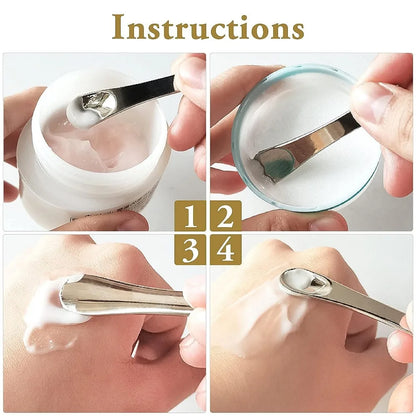 Instructions

1 2
3 4