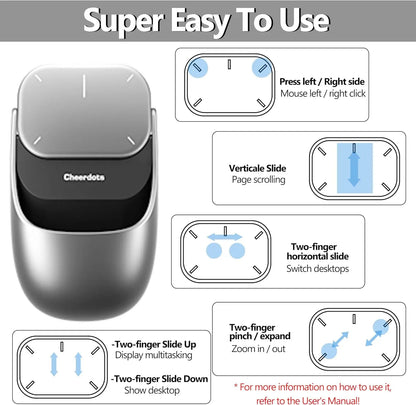 Super Easy To Use

Cheerdots

Press left / Right side
Mouse left / right click

Verticale Slide
Page scrolling

Two-finger horizontal slide
Switch desktops

Two-finger pinch / expand
Zoom in / out

-Two-finger Slide Up
Display multitasking

-Two-finger Slide Down
Show desktop

* For more information on how to use it, refer to the User's Manual!