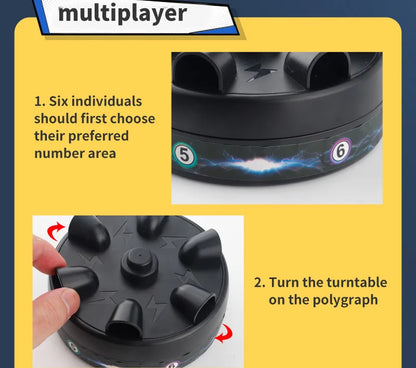 multiplayer

1. Six individuals should first choose their preferred number area

5

6

2. Turn the turntable on the polygraph