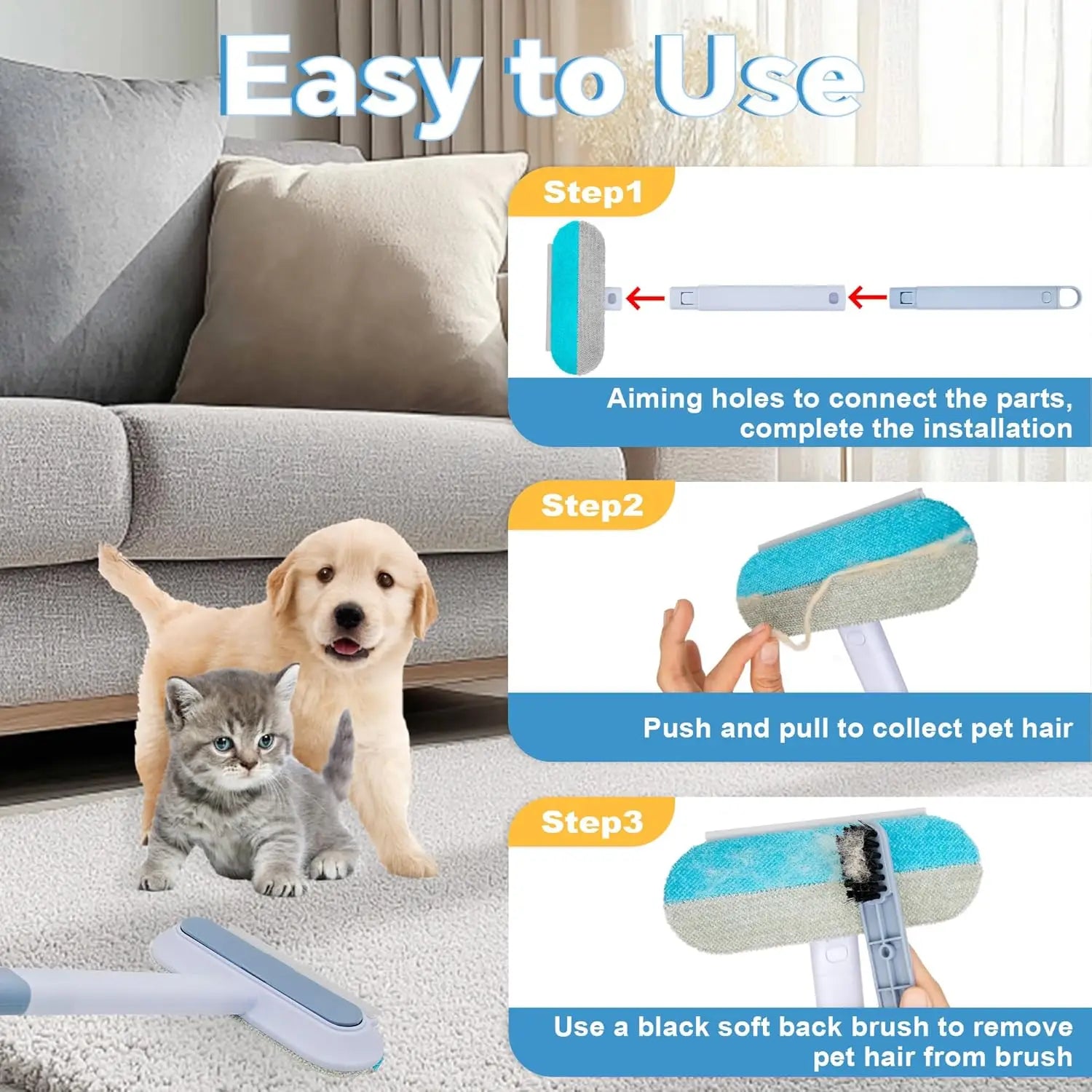 Easy to Use

Step1

Aiming holes to connect the parts, complete the installation

Step2

Push and pull to collect pet hair

Step3

Use a black soft back brush to remove pet hair from brush