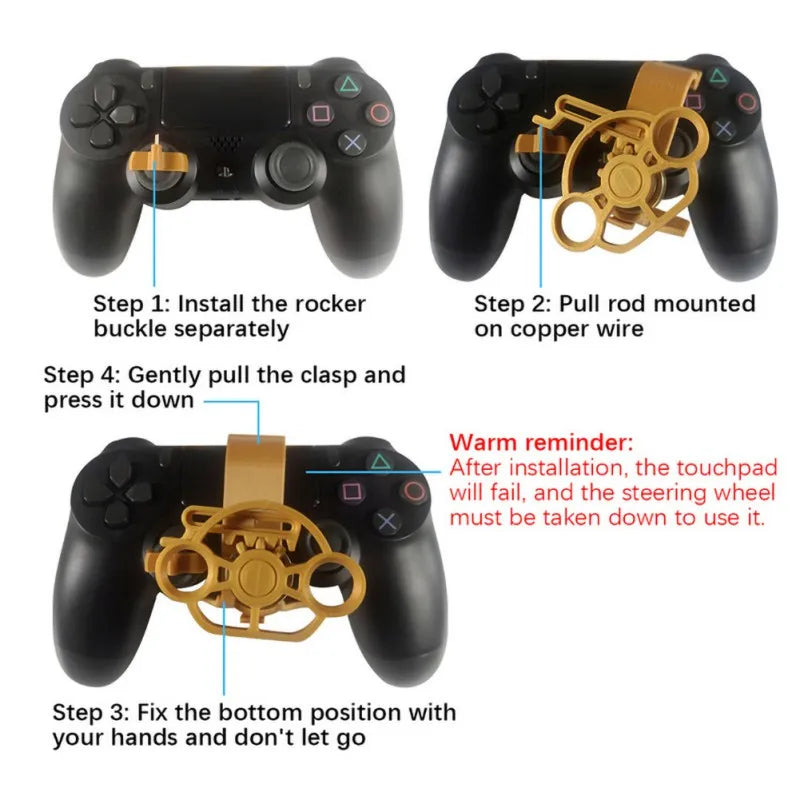 Step 1: Install the rocker buckle separately

Step 2: Pull rod mounted on copper wire

Step 4: Gently pull the clasp and press it down

Warm reminder:
After installation, the touchpad will fail, and the steering wheel must be taken down to use it.

Step 3: Fix the bottom position with your hands and don't let go