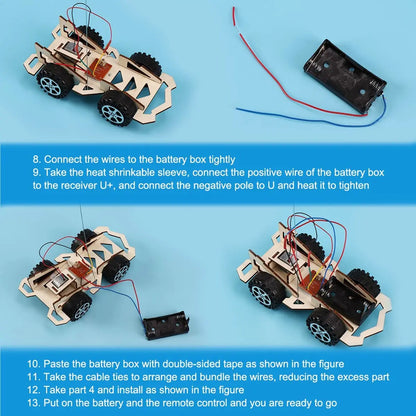 8. Connect the wires to the battery box tightly
9. Take the heat shrinkable sleeve, connect the positive wire of the battery box to the receiver U+, and connect the negative pole to U and heat it to tighten

10. Paste the battery box with double-sided tape as shown in the figure
11. Take the cable ties to arrange and bundle the wires, reducing the excess part
12. Take part 4 and install as shown in the figure
13. Put on the battery and the remote control and you are ready to go