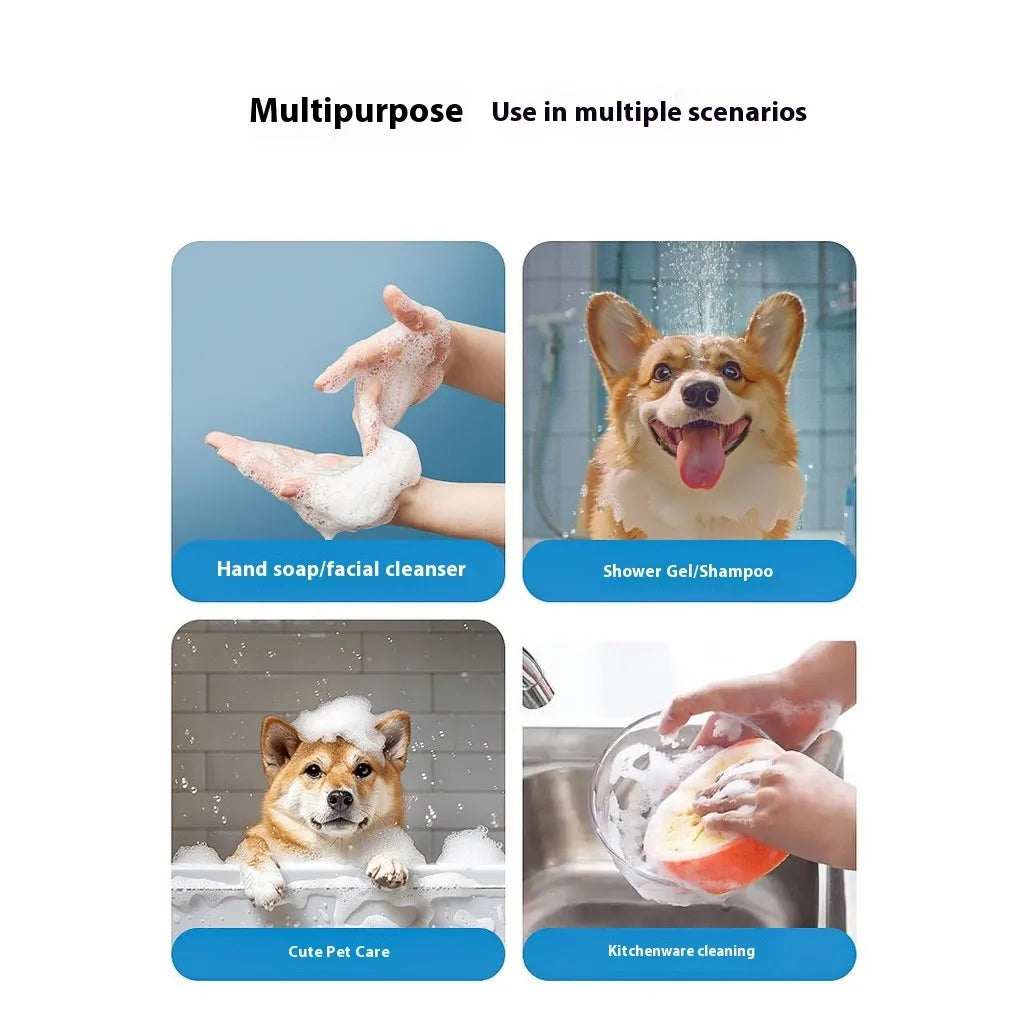 Multipurpose Use in multiple scenarios

Hand soap/facial cleanser

Shower Gel/Shampoo

Cute Pet Care

Kitchenware cleaning