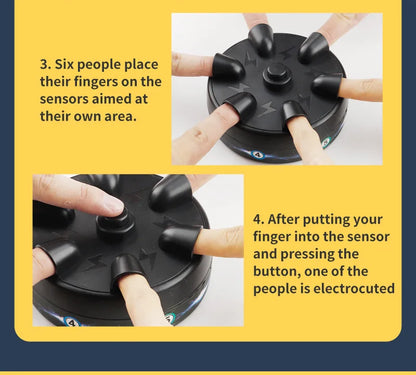 3. Six people place their fingers on the sensors aimed at their own area.

4. After putting your finger into the sensor and pressing the button, one of the people is electrocuted